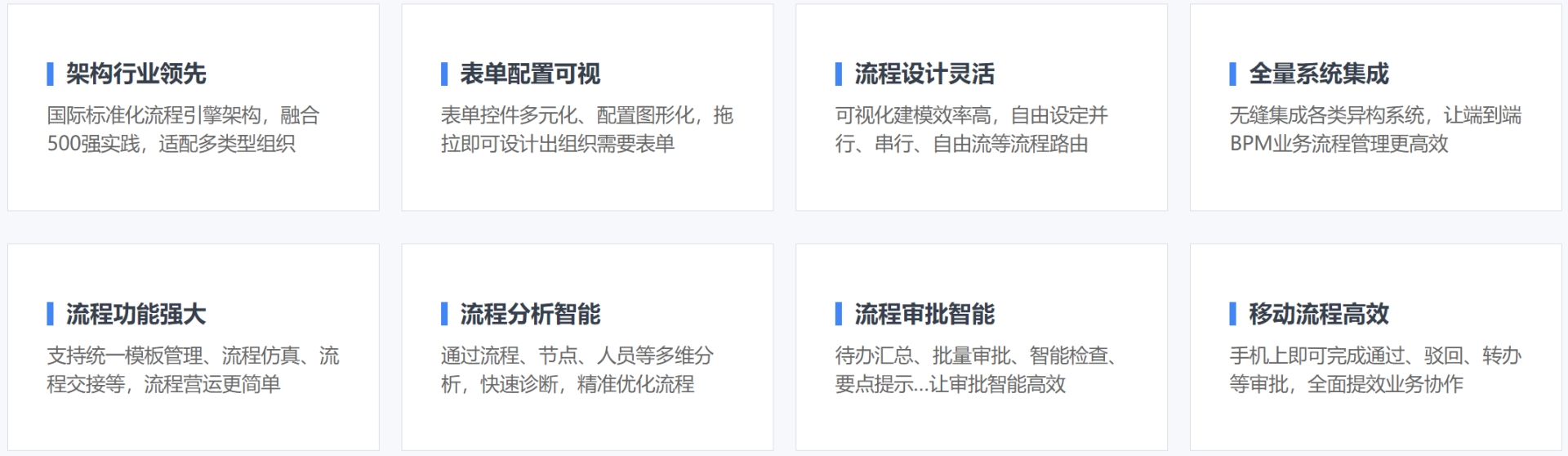 架构行业领先

国际标准化流程引擎架构，融合500强实践，适配多类型组织

表单配置可视

表单控件多元化、配置图形化，拖拉即可设计出组织需要表单

流程设计灵活

可视化建模效率高，自由设定并行、串行、自由流等流程路由

全量系统集成

无缝集成各类异构系统，让端到端BPM业务流程管理更高效

流程功能强大

支持统一模板管理、流程仿真、流程交接等，流程营运更简单

流程分析智能

通过流程、节点、人员等多维分析，快速诊断，精准优化流程

流程审批智能

待办汇总、批量审批、智能检查、要点提示...让审批智能高效

移动流程高效

手机上即可完成通过、驳回、转办等审批，全面提效业务协作